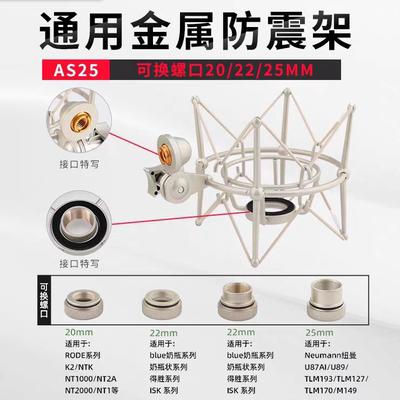 通用金属防震架

AS25

可换螺口20/22/25MM

接口特写

接口特写

可换螺口

20mm
适用于:
RODE系列
K2/NTK
NT1000/NT2A
NT2000/NT1等

22mm
适用于:
blue奶瓶系列
奶瓶状系列
得胜系列
ISK 系列

22mm
适用于:
blue奶瓶系列
奶瓶状系列
得胜系列
ISK 系列

25mm
适用于:
Neumann纽曼
U87AI/U89/
TLM193/TLM127/
TLM170/M149