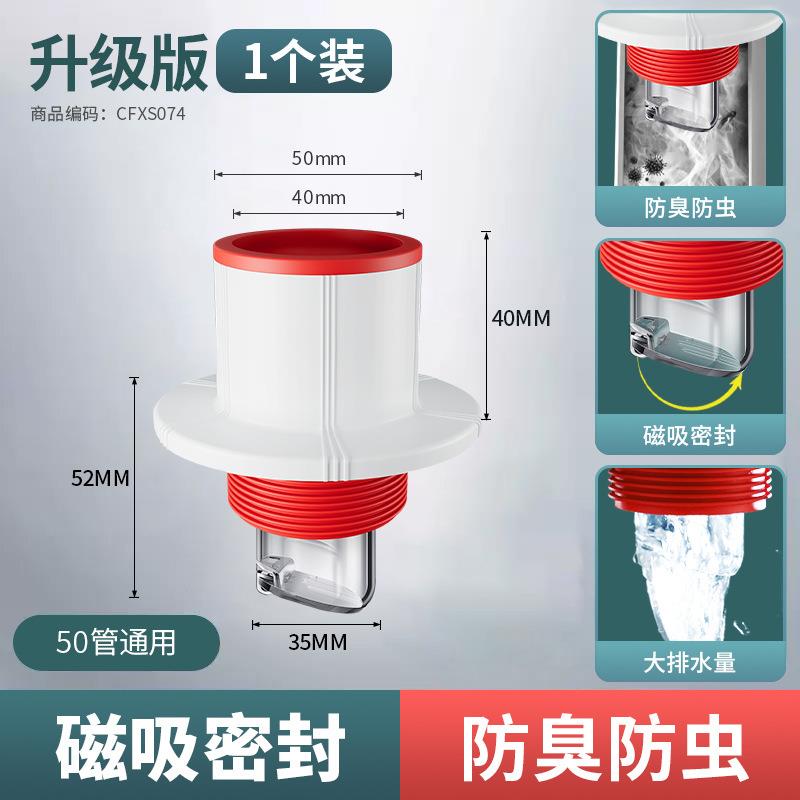 升级版 1个装

商品编码：CFXS074

50mm

40mm

40MM

52MM

35MM

50管通用

防臭防虫

磁吸密封

大排水量

磁吸密封

防臭防虫