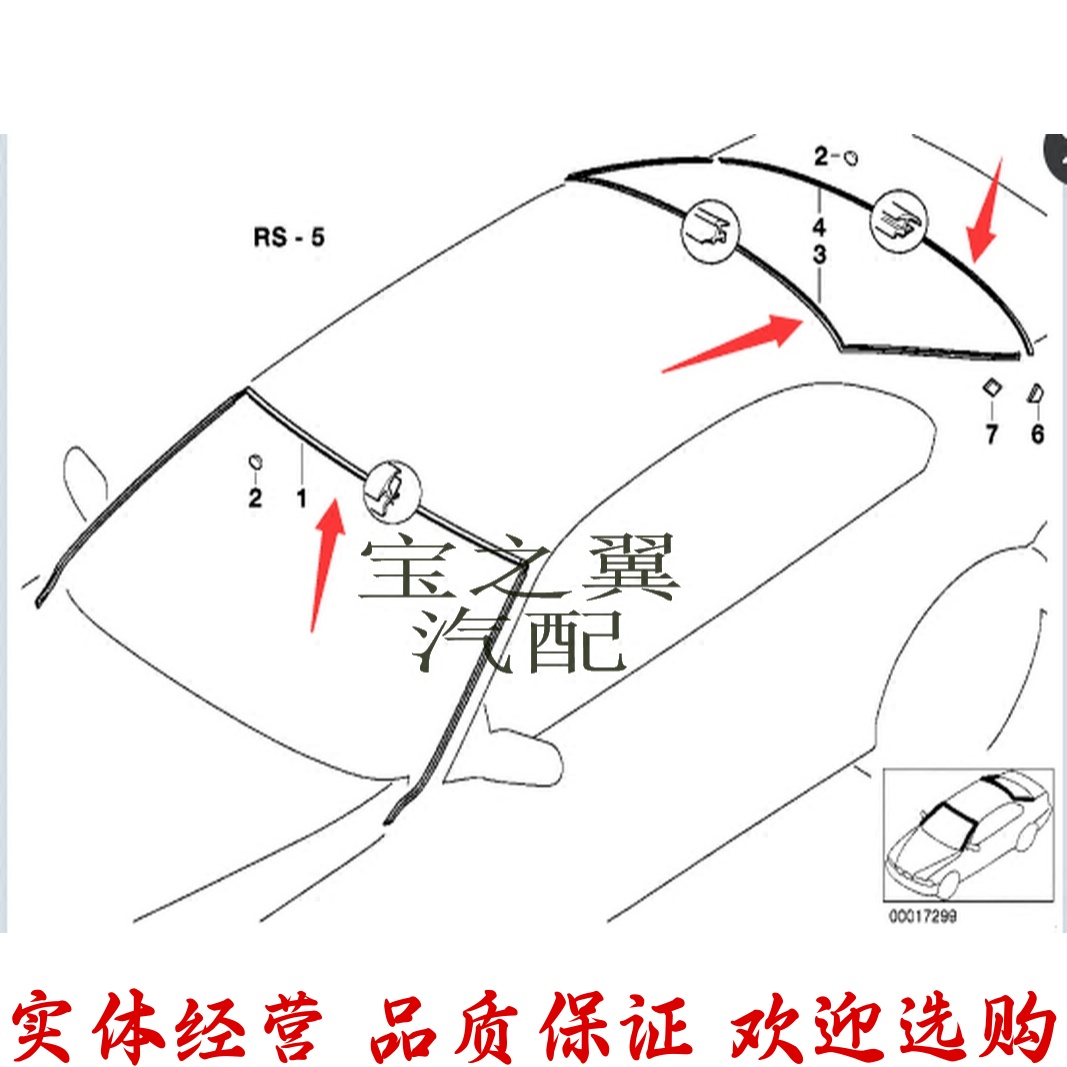 RS - 5

2
4
3

7
6

2
1

宝之翼
汽配

00017299

实体经营 品质保证 欢迎选购