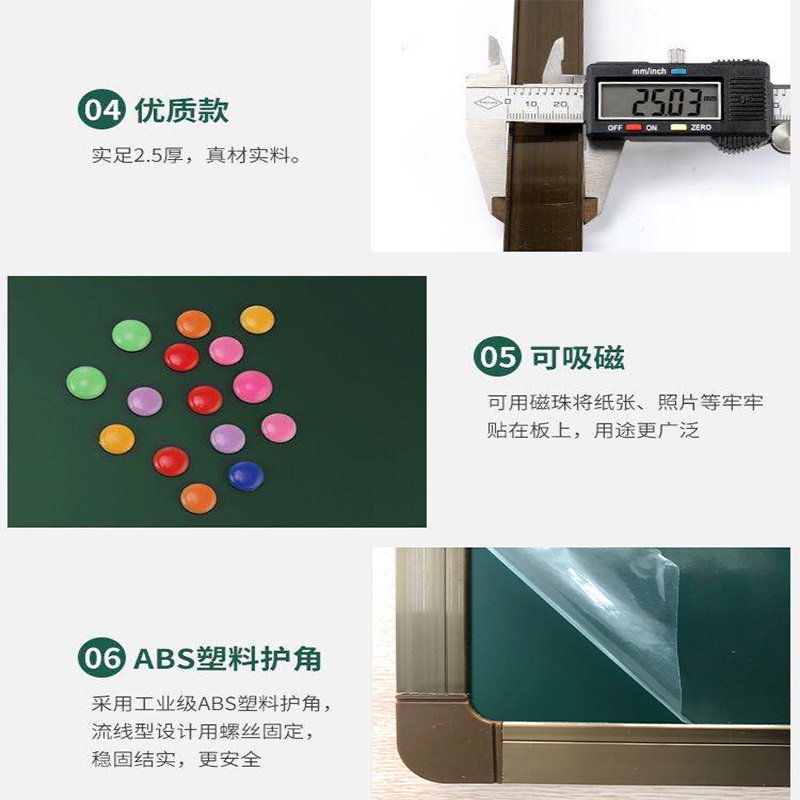 04 优质款

实足2.5厚，真材实料。

mm/inch

0 10 20

25.03 mm

OFF ON ZERO

05 可吸磁

可用磁珠将纸张、照片等牢牢贴在板上，用途更广泛

06 ABS塑料护角

采用工业级ABS塑料护角，流线型设计用螺丝固定，稳固结实，更安全