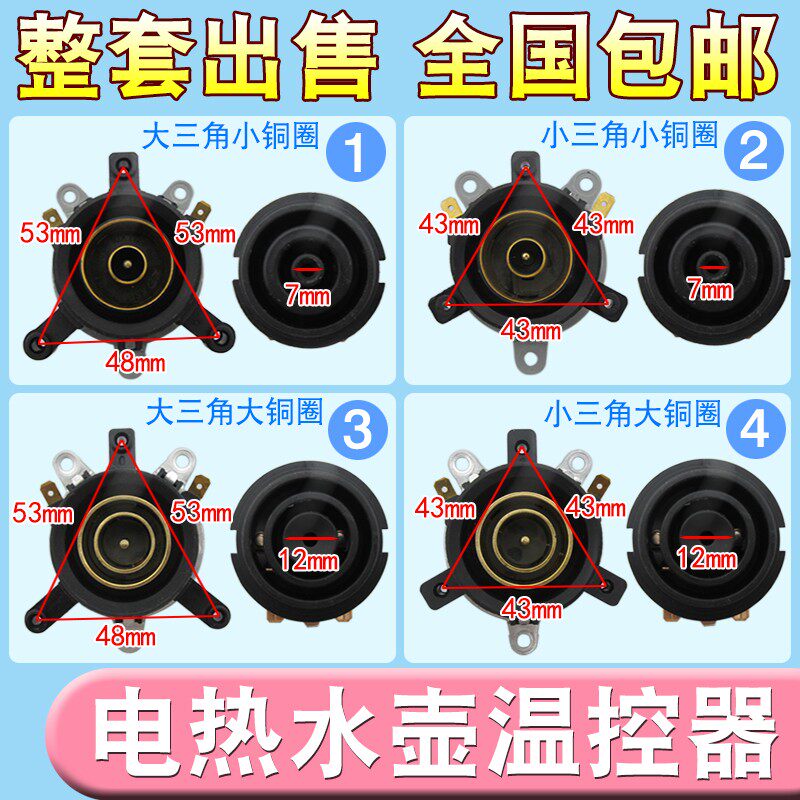 整套出售 全国包邮

大三角小铜圈 1

53mm 53mm 48mm 7mm

小三角小铜圈 2

43mm 43mm 43mm 7mm

大三角大铜圈 3

53mm 53mm 48mm 12mm

小三角大铜圈 4

43mm 43mm 43mm 12mm

电热水壶温控器