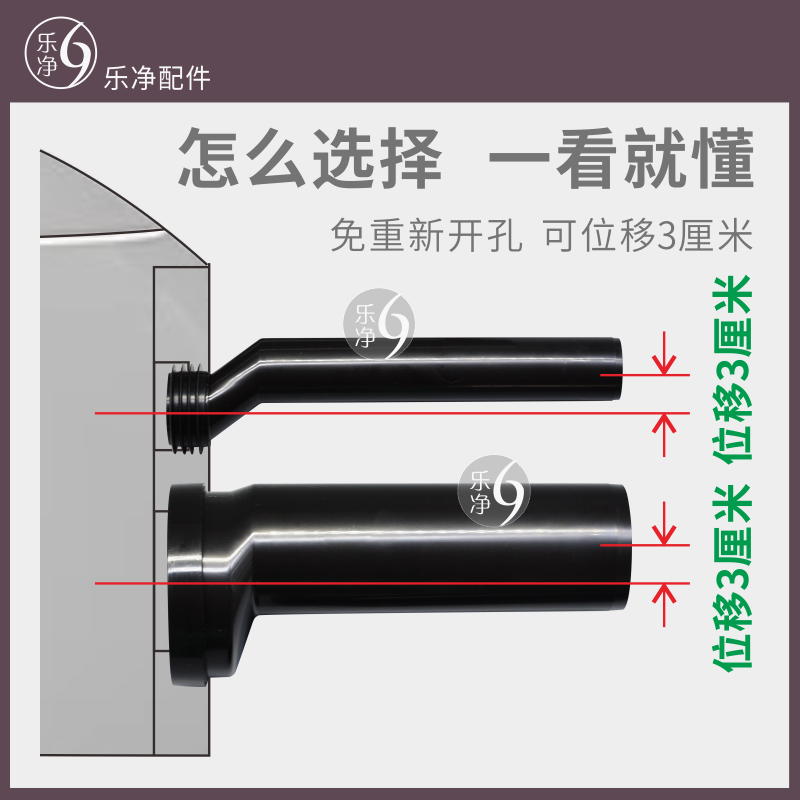 乐净
乐净配件

怎么选择 一看就懂

免重新开孔 可位移3厘米

乐净
位移3厘米

乐净
位移3厘米