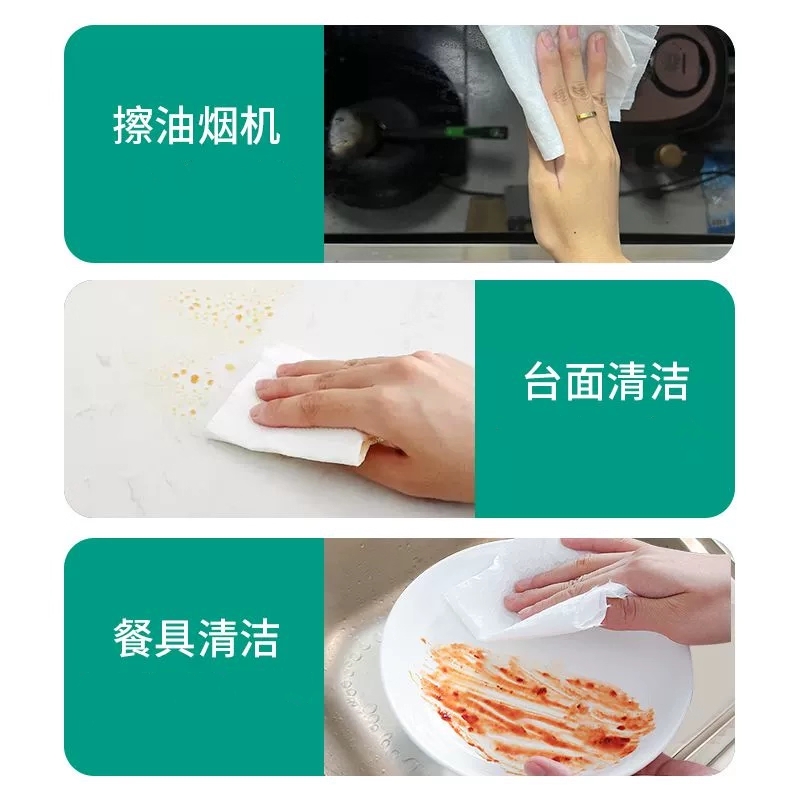 擦油烟机

台面清洁

餐具清洁