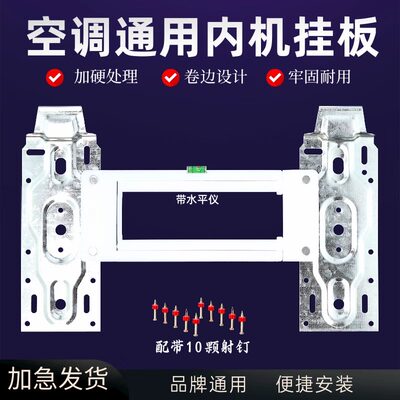 空调通用内机挂板

加硬处理 卷边设计 牢固耐用

带水平仪

配带10颗射钉

加急发货 品牌通用 便捷安装