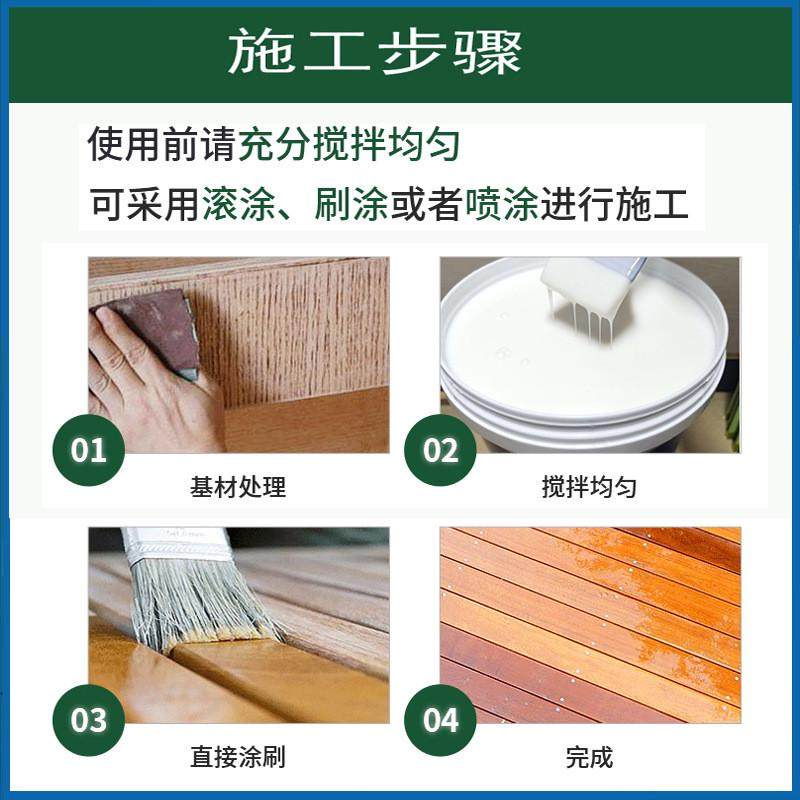 施工步骤

使用前请充分搅拌均匀

可采用滚涂、刷涂或者喷涂进行施工

01 基材处理

02 搅拌均匀

03 直接涂刷

04 完成