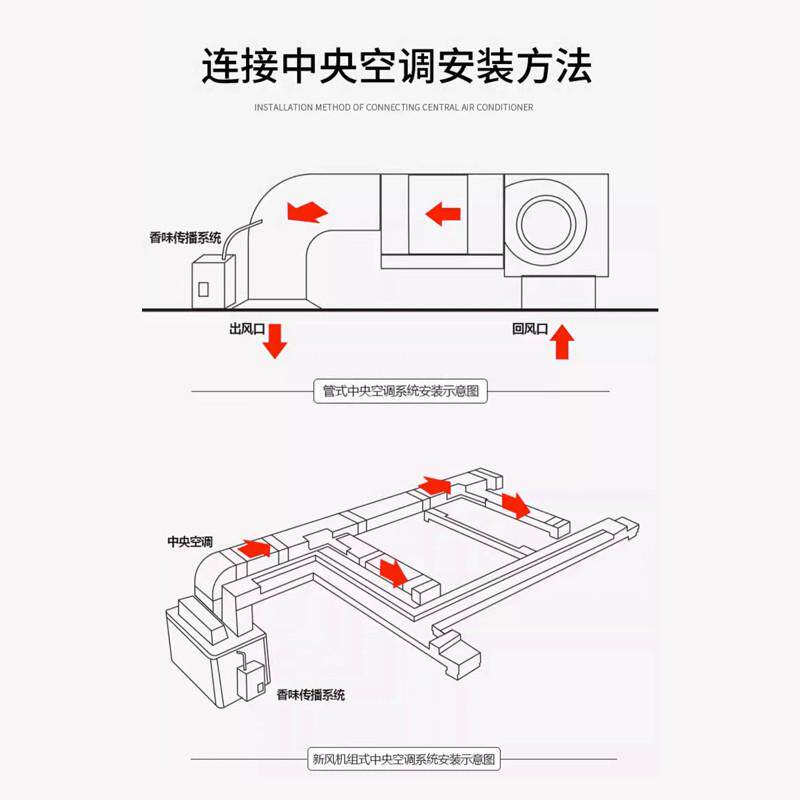 连接中央空调安装方法

INSTALLATION METHOD OF CONNECTING CENTRAL AIR CONDITIONER

香味传播系统

出风口

回风口

管式中央空调系统安装示意图

中央空调

香味传播系统

新风机组式中央空调系统安装示意图