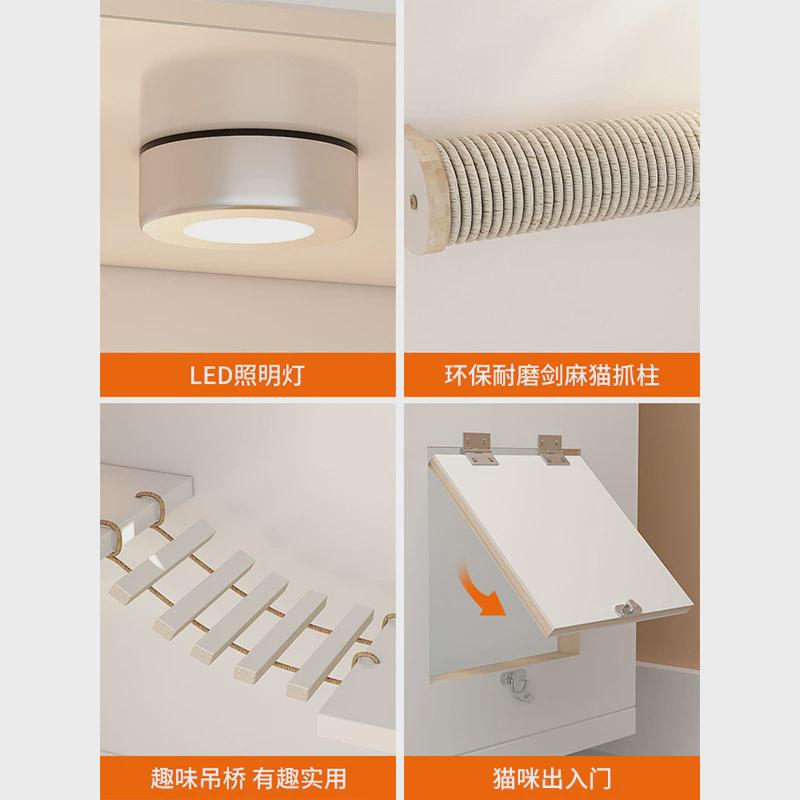 LED照明灯

环保耐磨剑麻猫抓柱

趣味吊桥 有趣实用

猫咪出入门