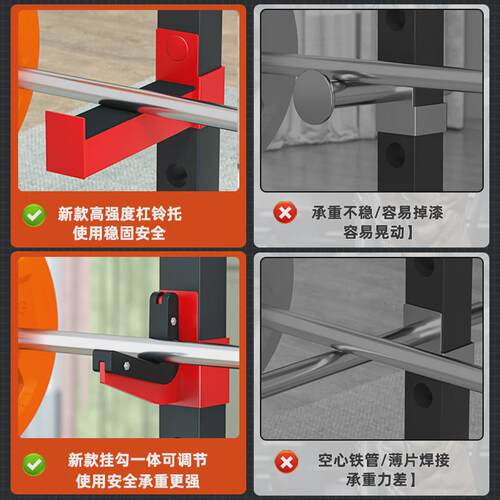 新款高强度杠铃托
使用稳固安全

承重不稳/容易掉漆
容易晃动】

新款挂勾一体可调节
使用安全承重更强

空心铁管/薄片焊接
承重力差】