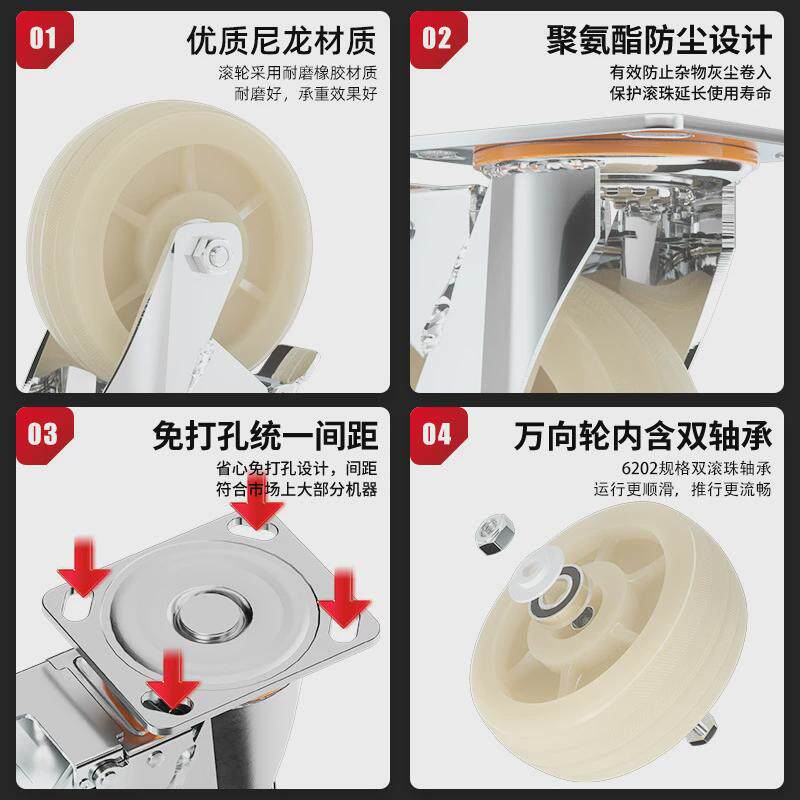 01
优质尼龙材质
滚轮采用耐磨橡胶材质
耐磨好，承重效果好

02
聚氨酯防尘设计
有效防止杂物灰尘卷入
保护滚珠延长使用寿命

03
免打孔统一间距
省心免打孔设计，间距
符合市场上大部分机器

04
万向轮内含双轴承
6202规格双滚珠轴承
运行更顺滑，推行更流畅