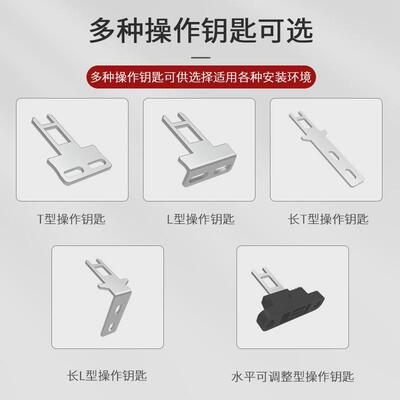 多种操作钥匙可选

多种操作钥匙可供选择适用各种安装环境

T型操作钥匙

L型操作钥匙

长T型操作钥匙

长L型操作钥匙

水平可调整型操作钥匙