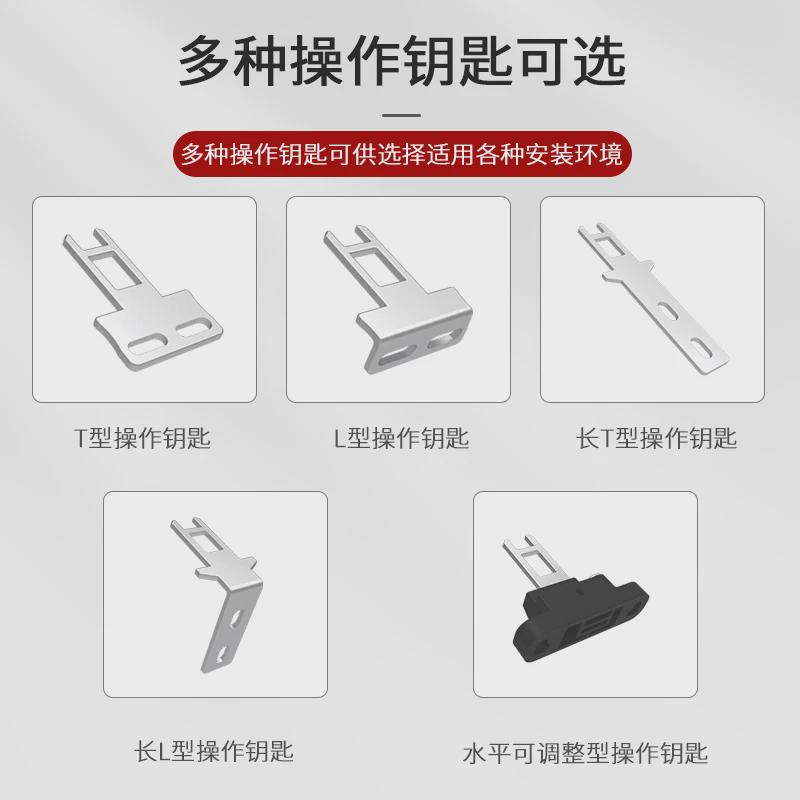 多种操作钥匙可选

多种操作钥匙可供选择适用各种安装环境

T型操作钥匙

L型操作钥匙

长T型操作钥匙

长L型操作钥匙

水平可调整型操作钥匙