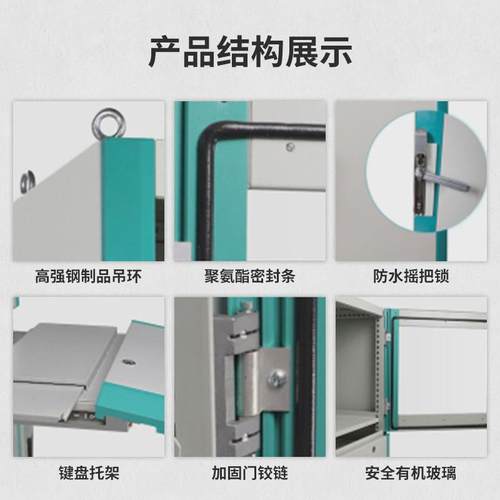 产品结构展示

高强钢制品吊环

聚氨酯密封条

防水摇把锁

键盘托架

加固门铰链

安全有机玻璃