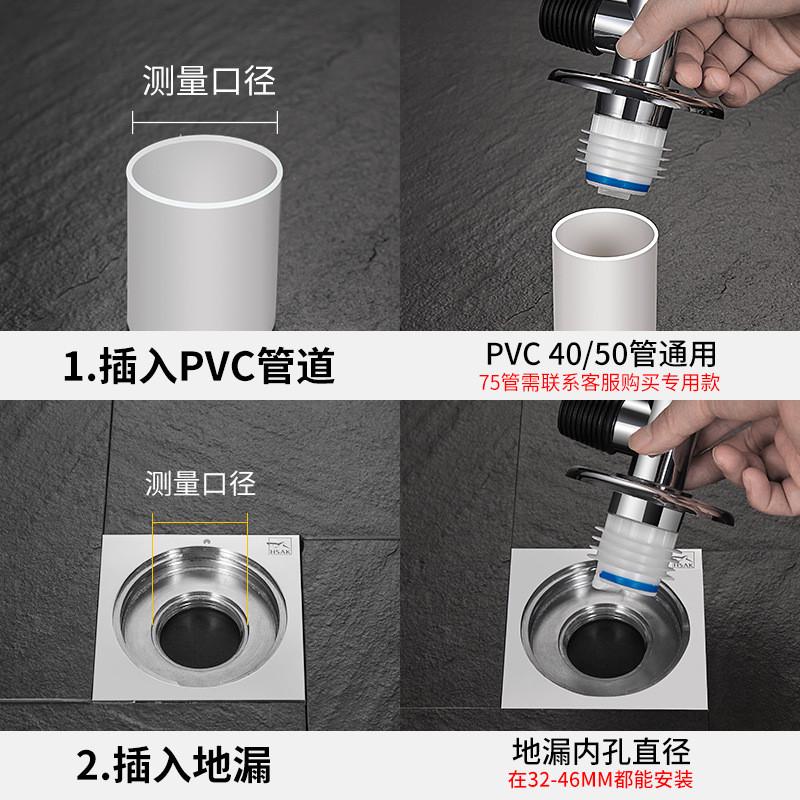 测量口径

1.插入PVC管道

PVC 40/50管通用
75管需联系客服购买专用款

测量口径

HSAK

HSAK

2.插入地漏

地漏内孔直径
在32-46MM都能安装