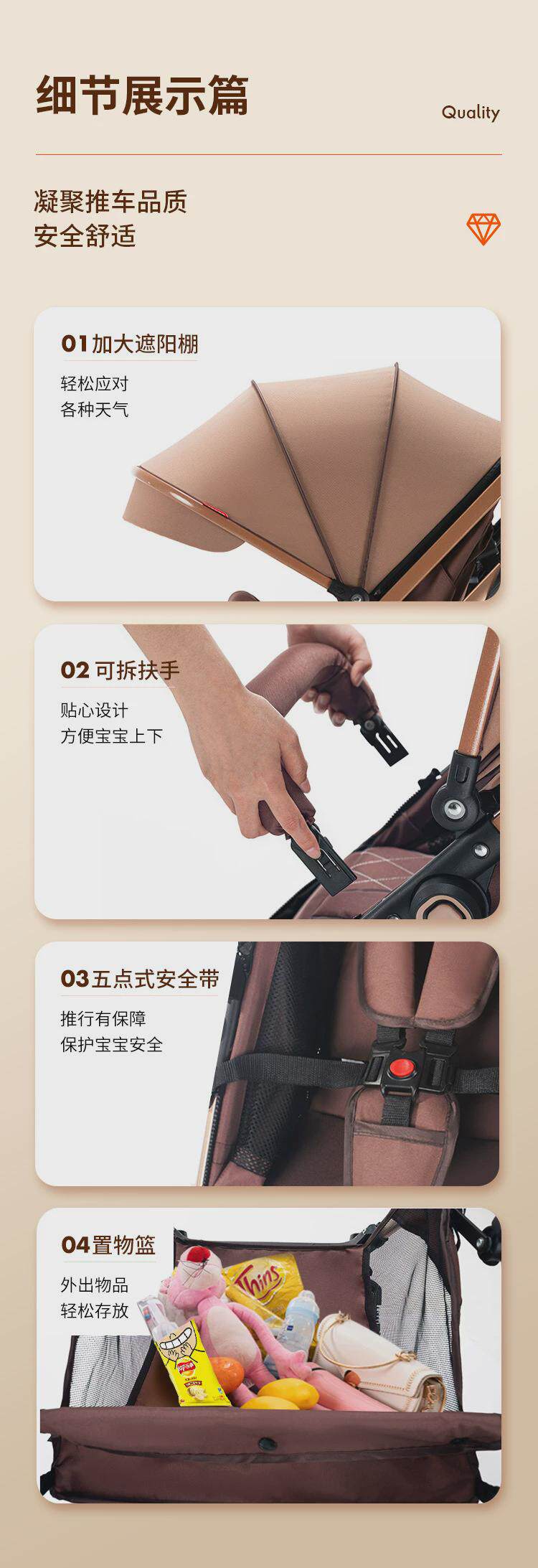 细节展示篇

Quality

凝聚推车品质
安全舒适

01 加大遮阳棚

轻松应对
各种天气

02 可拆扶手

贴心设计
方便宝宝上下

03 五点式安全带

推行有保障
保护宝宝安全

04 置物篮

外出物品
轻松存放

Thins