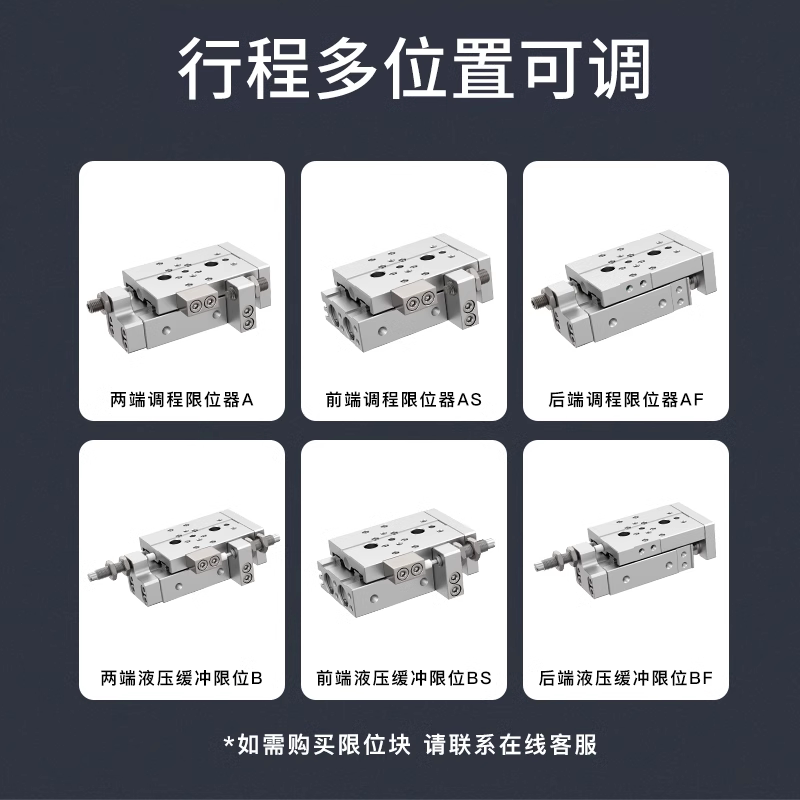 行程多位置可调

两端调程限位器A

前端调程限位器AS

后端调程限位器AF

两端液压缓冲限位B

前端液压缓冲限位BS

后端液压缓冲限位BF

*如需购买限位块 请联系在线客服