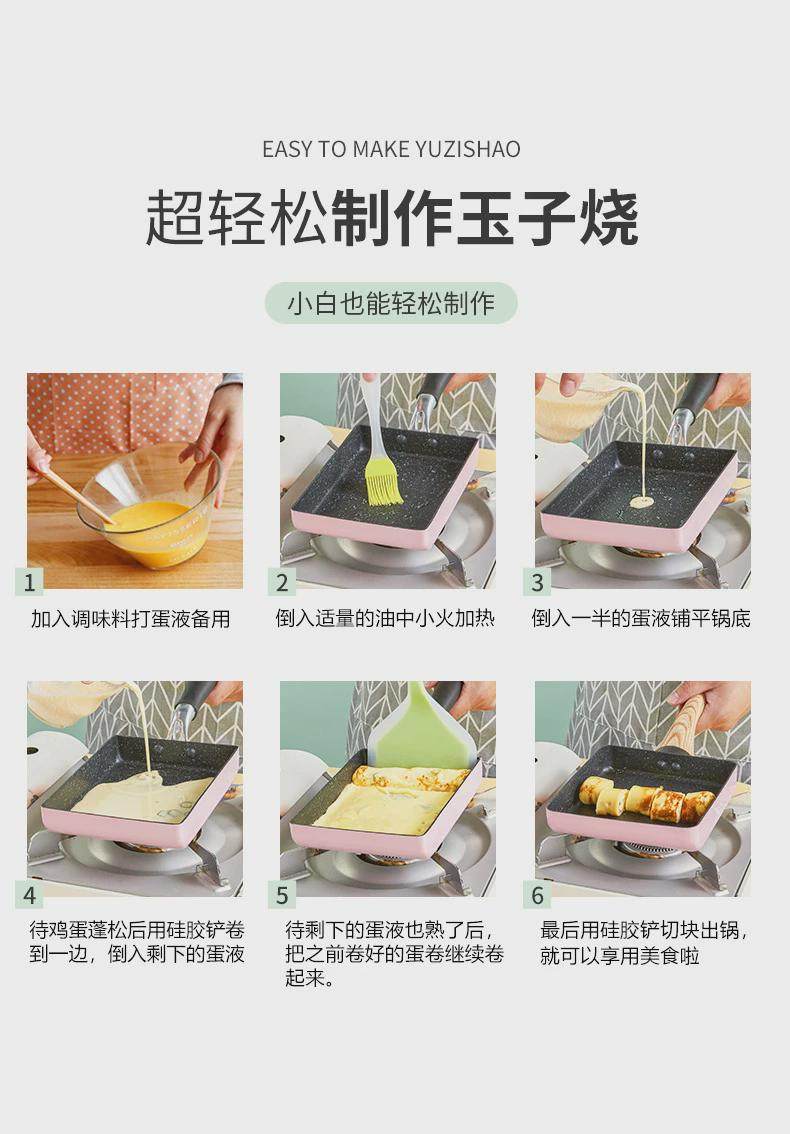 EASY TO MAKE YUZISHAO

超轻松制作玉子烧

小白也能轻松制作

1
加入调味料打蛋液备用

2
倒入适量的油中小火加热

3
倒入一半的蛋液铺平锅底

4
待鸡蛋蓬松后用硅胶铲卷到一边，倒入剩下的蛋液

5
待剩下的蛋液也熟了后，把之前卷好的蛋卷继续卷起来。

6
最后用硅胶铲切块出锅，就可以享用美食啦