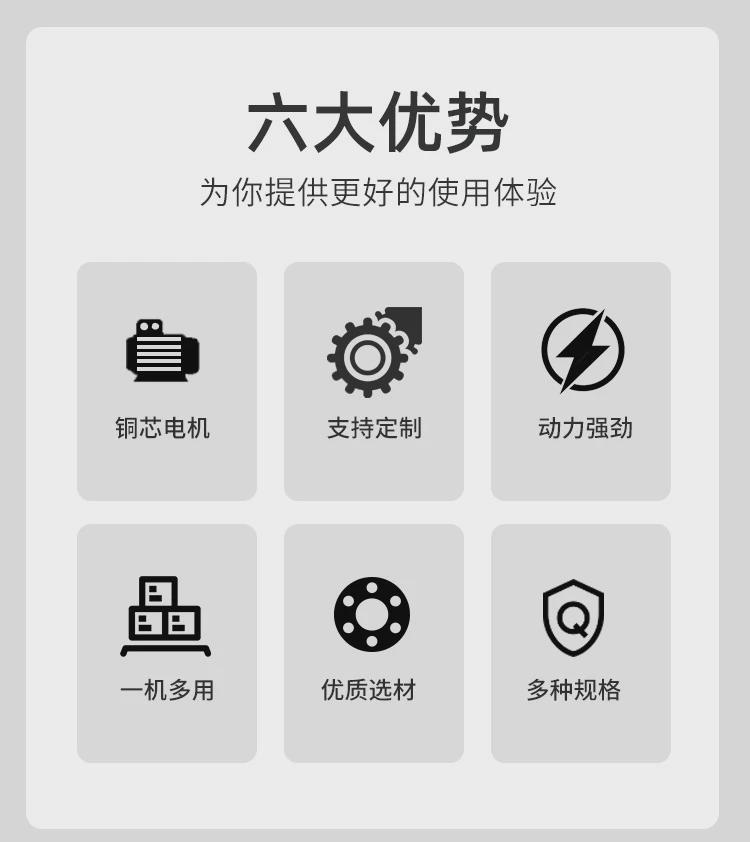 六大优势

为你提供更好的使用体验

铜芯电机

支持定制

动力强劲

一机多用

优质选材

多种规格