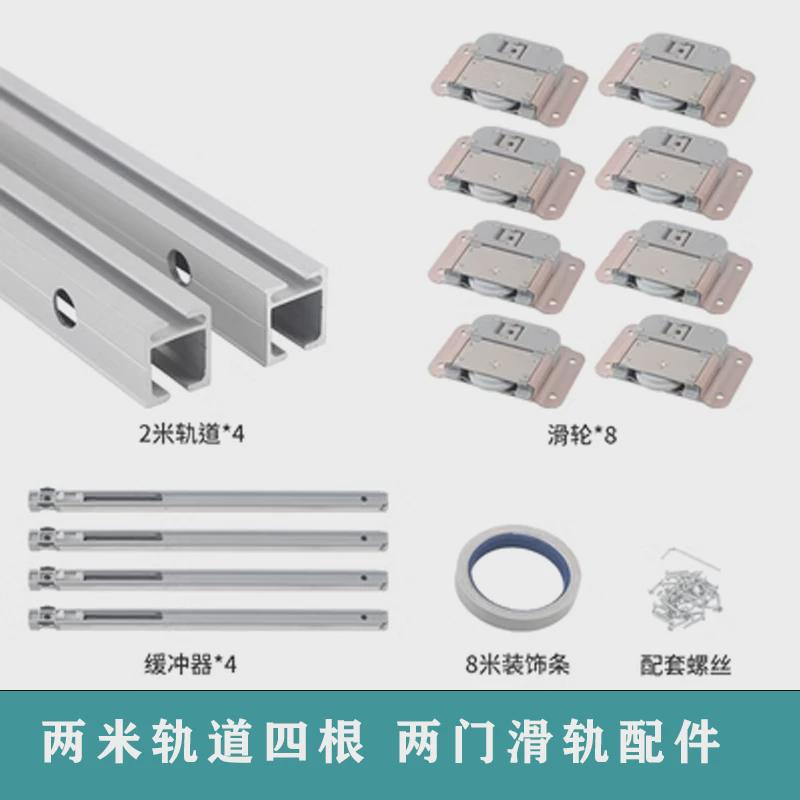 2米轨道*4

滑轮*8

缓冲器*4

8米装饰条

配套螺丝

两米轨道四根 两门滑轨配件