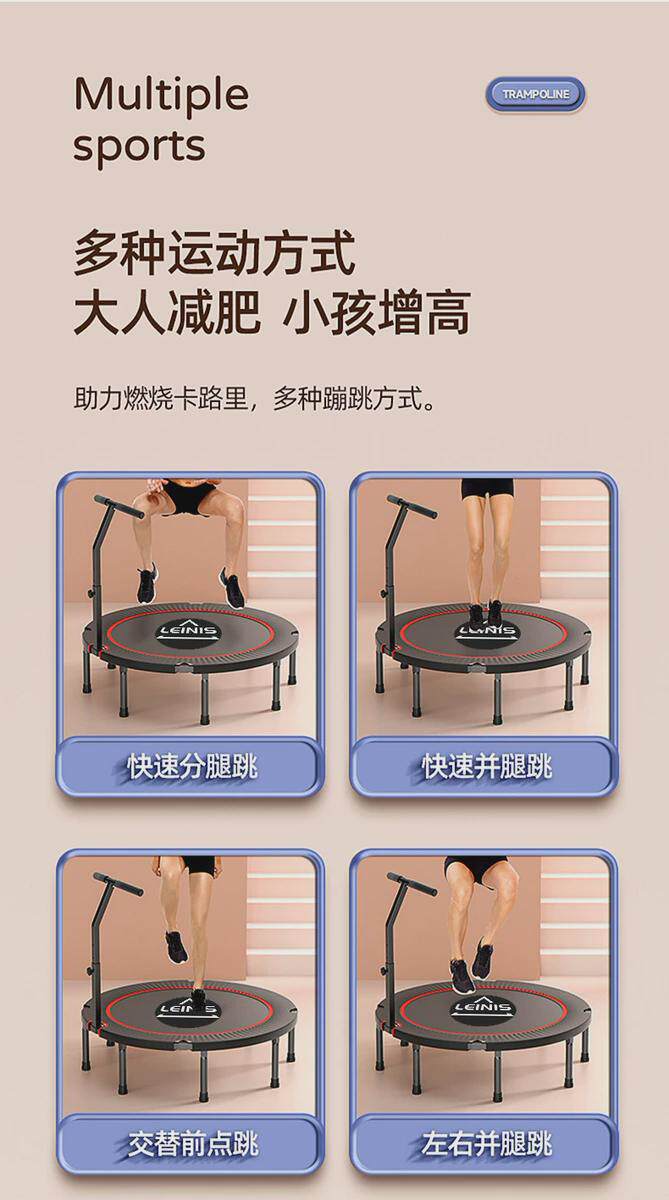 Multiple sports

TRAMPOLINE

多种运动方式
大人减肥 小孩增高

助力燃烧卡路里，多种蹦跳方式。

LEINIS

快速分腿跳

LEINIS

快速并腿跳

LEINIS

交替前点跳

LEINIS

左右并腿跳