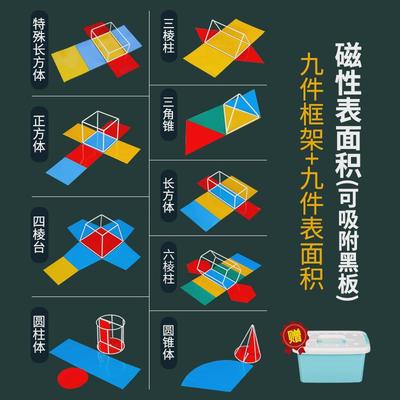 特殊长方体

正方体

四棱台

圆柱体

三棱柱

三角锥

长方体

六棱柱

圆锥体

磁性表面积(可吸附黑板)

九件框架+九件表面积

赠