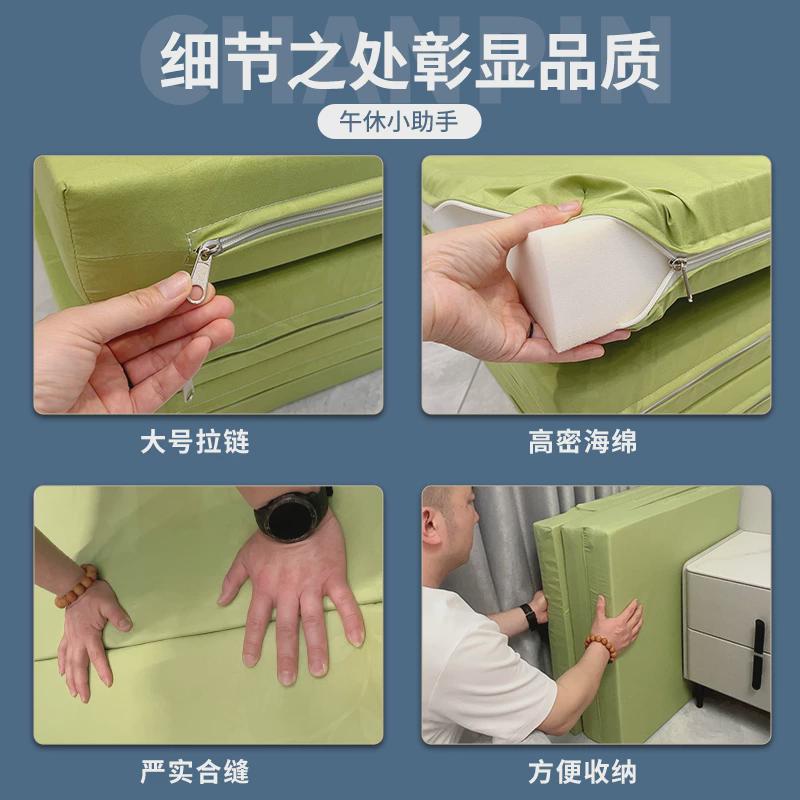 CHANPIN
细节之处彰显品质
午休小助手

大号拉链

高密海绵

严实合缝

方便收纳