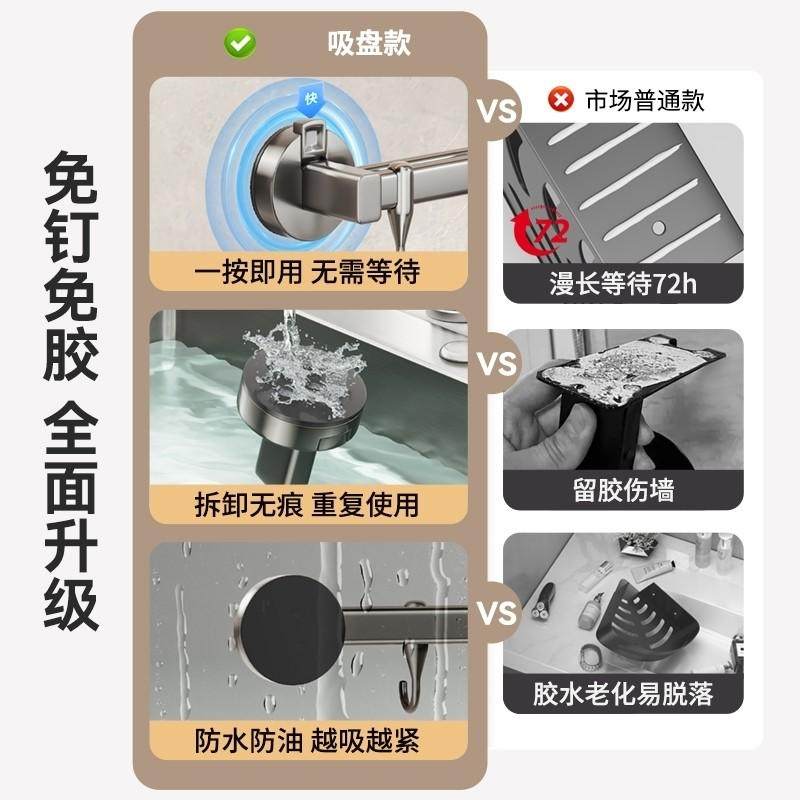 免钉免胶 全面升级

吸盘款

快

一按即用 无需等待

拆卸无痕 重复使用

防水防油 越吸越紧

VS

VS

VS

市场普通款

72

漫长等待72h

留胶伤墙

胶水老化易脱落