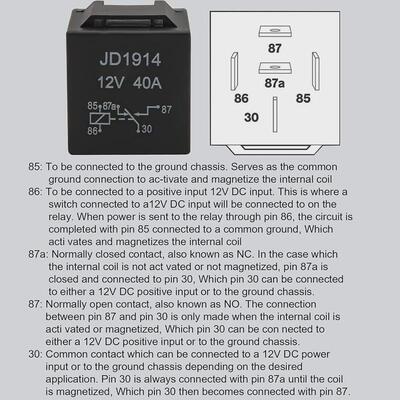 JD1914
12V 40A
85 87a
87
86
30

87
87a
86
85
30

85: To be connected to the ground chassis. Serves as the common ground connection to ac-tivate and magnetize the internal coil
86: To be connected to a positive input 12V DC input. This is where a switch connected to a12V DC input will be connected to on the relay. When power is sent to the relay through pin 86, the circuit is completed with pin 85 connected to a common ground, Which acti vates and magnetizes the internal coil
87a: Normally closed contact, also known as NC. In the case which the internal coil is not act vated or not magnetized, pin 87a is closed and connected to pin 30, Which pin 30 can be connected to either a 12V DC positive input or to the ground chassis.
87: Normally open contact, also known as NO. The connection between pin 87 and pin 30 is only made when the internal coil is acti vated or magnetized, Which pin 30 can be con nected to either a 12V DC positive input or to the ground chassis.
30: Common contact which can be connected to a 12V DC power input or to the ground chassis depending on the desired application. Pin 30 is always connected with pin 87a until the coil is magnetized, Which pin 30 then becomes connected with pin 87.