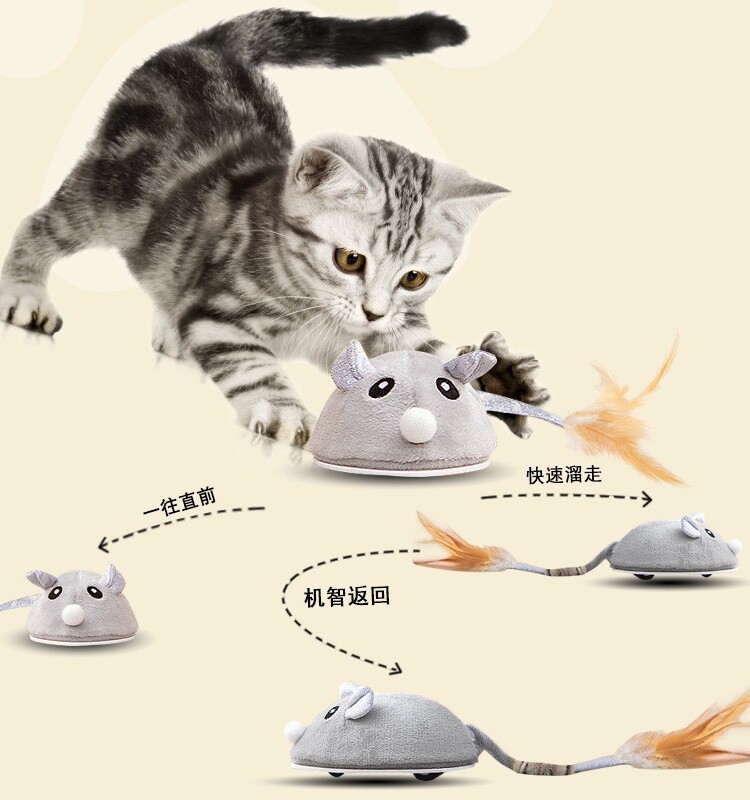 快速溜走

一往直前

机智返回