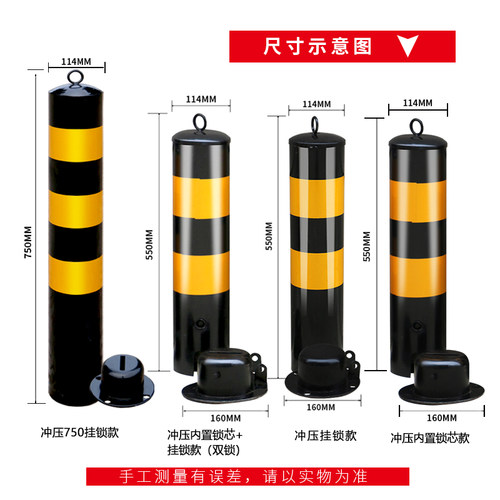 尺寸示意图

114MM
750MM
冲压750挂锁款

114MM
550MM
160MM
冲压内置锁芯+挂锁款（双锁）

114MM
550MM
160MM
冲压挂锁款

114MM
550MM
160MM
冲压内置锁芯款

手工测量有误差，请以实物为准