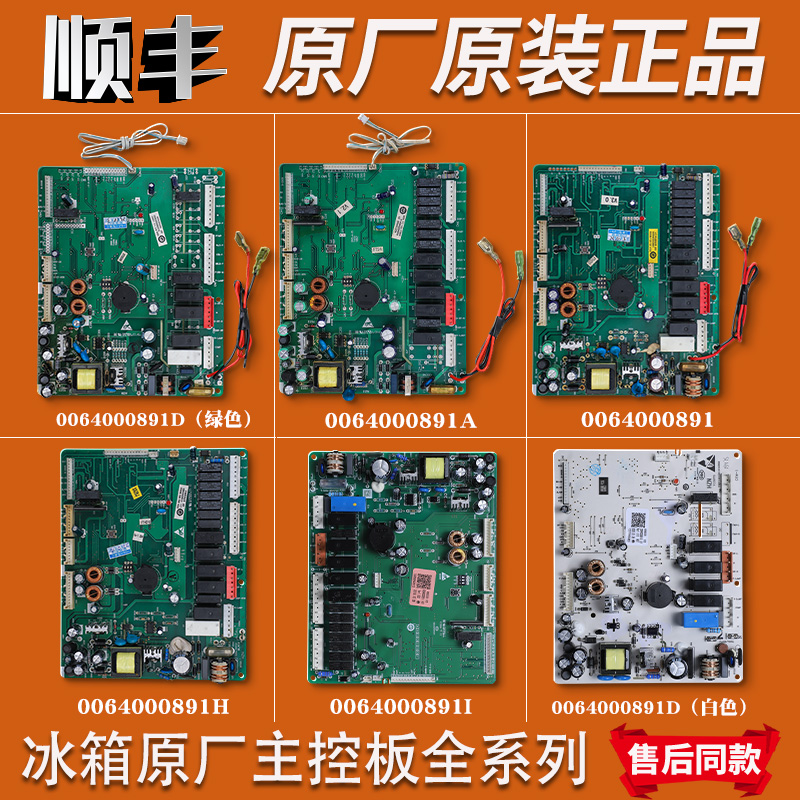 顺丰 原厂原装正品

0064000891D（绿色）

0064000891A

0064000891

0064000891H

0064000891I

0064000891D（白色）

冰箱原厂主控板全系列

售后同款