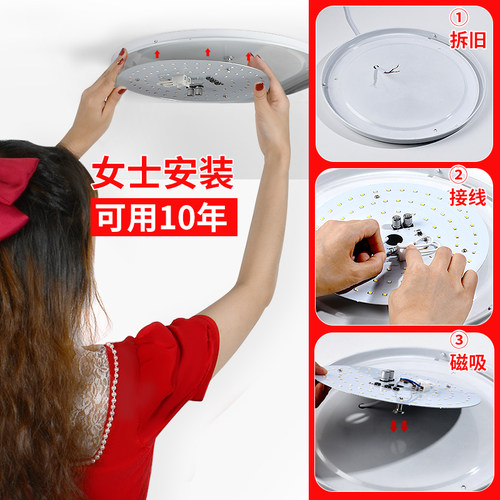 女士安装
可用10年

① 拆旧

② 接线

③ 磁吸