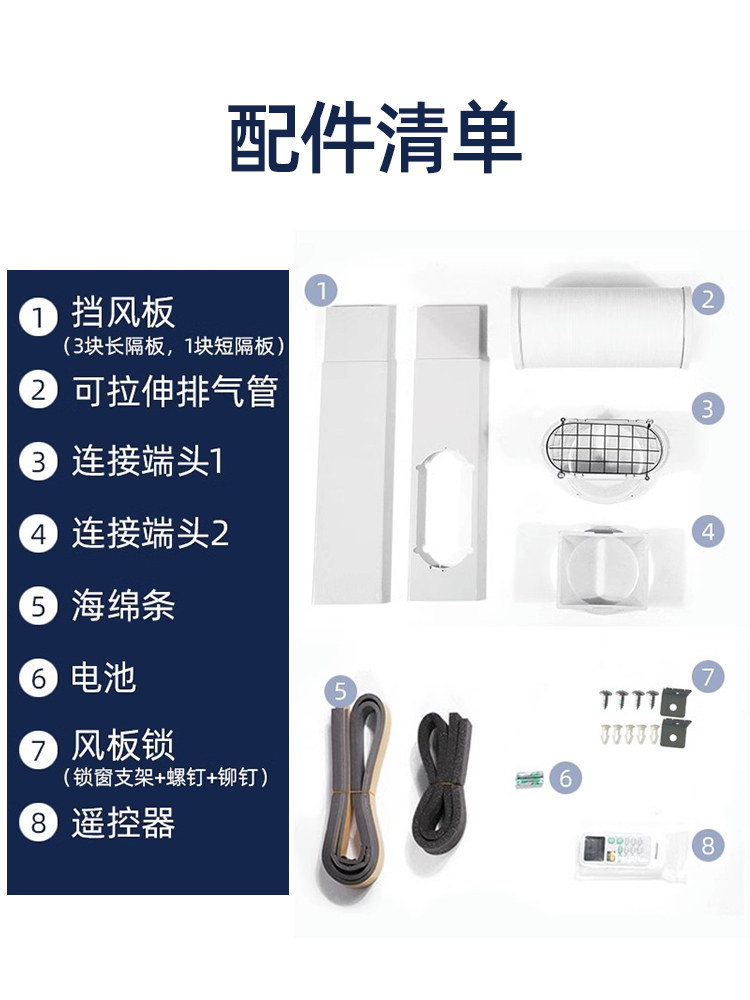 配件清单

1 挡风板
（3块长隔板，1块短隔板）

2 可拉伸排气管

3 连接端头1

4 连接端头2

5 海绵条

6 电池

7 风板锁
（锁窗支架+螺钉+铆钉）

8 遥控器

1

2

3

4

5

6

7

8