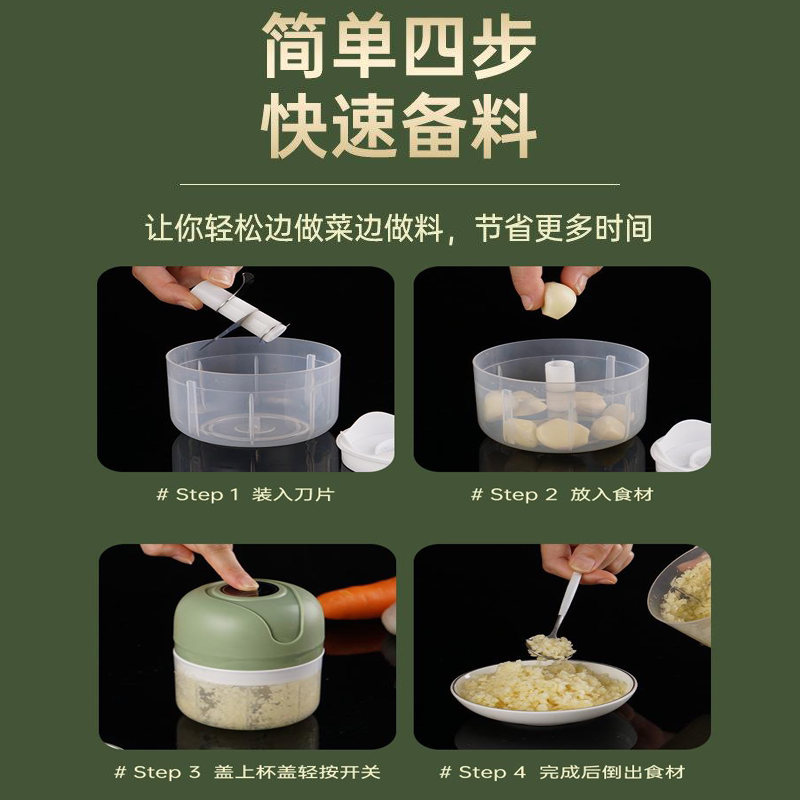 简单四步
快速备料

让你轻松边做菜边做料，节省更多时间

# Step 1 装入刀片

# Step 2 放入食材

# Step 3 盖上杯盖轻按开关

# Step 4 完成后倒出食材