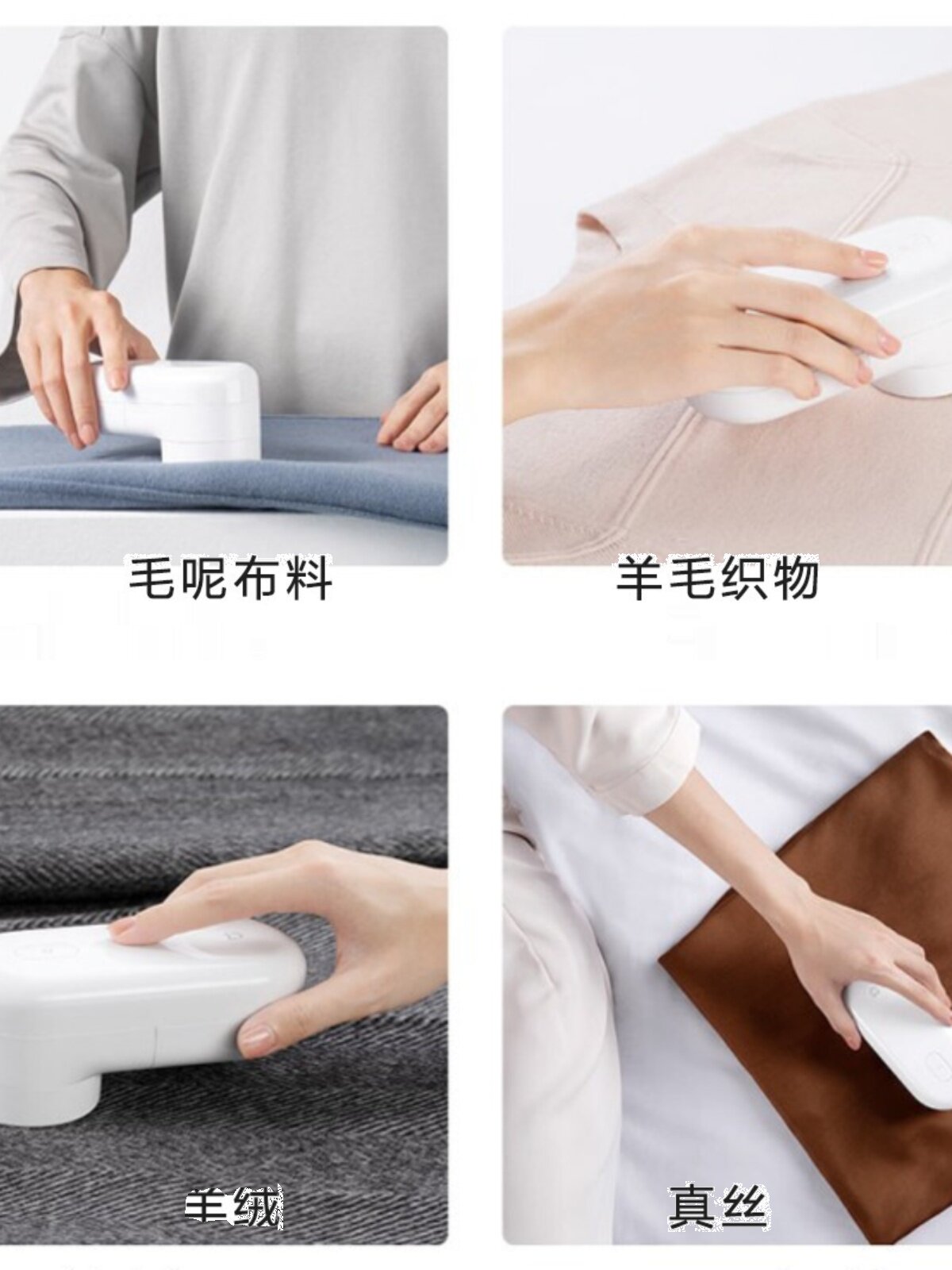 毛呢布料

羊毛织物

羊绒

真丝