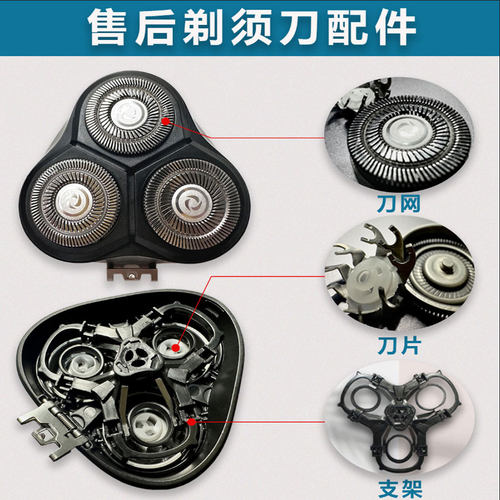 售后剃须刀配件

刀网

刀片

支架