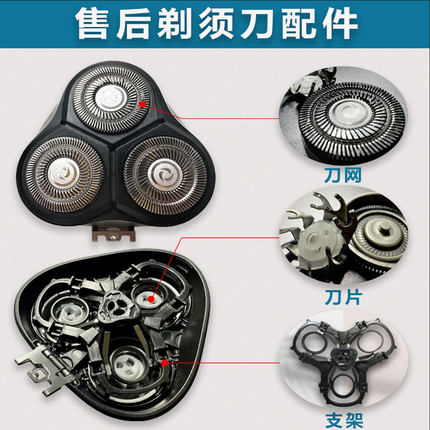 售后剃须刀配件

刀网

刀片

支架