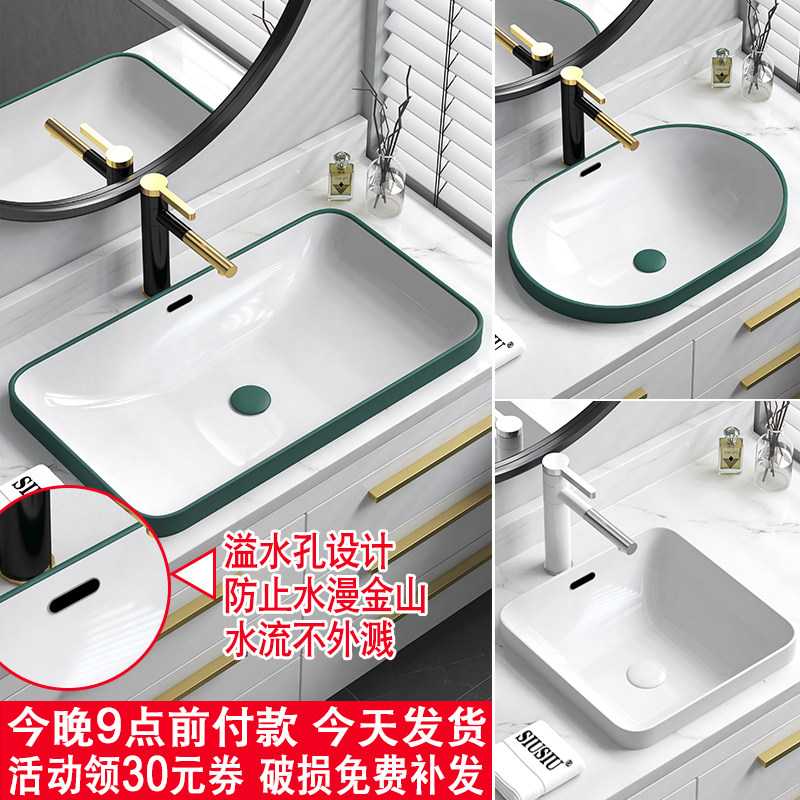 溢水孔设计
防止水漫金山
水流不外溅

今晚9点前付款 今天发货
活动领30元券 破损免费补发

SIUSIU