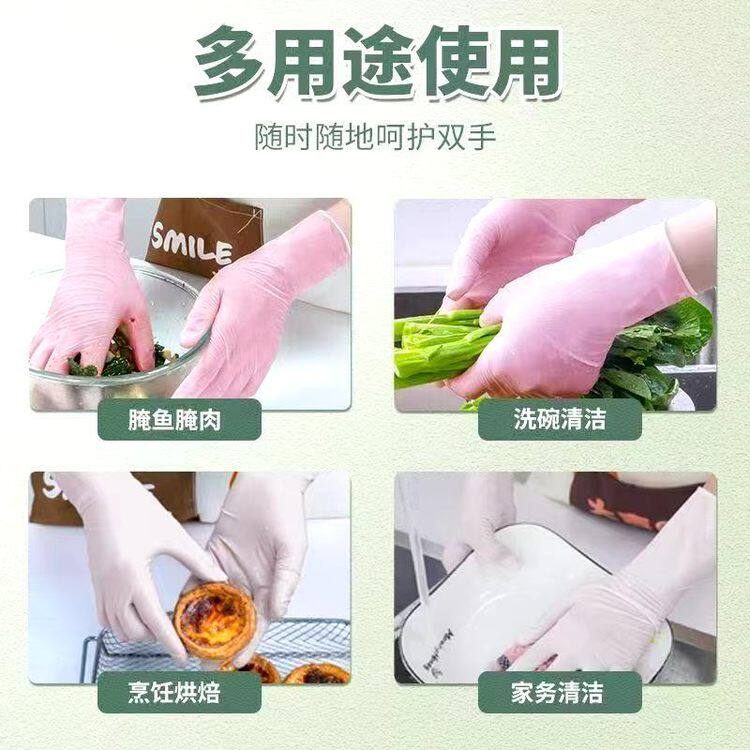 多用途使用

随时随地呵护双手

SMILE

腌鱼腌肉

洗碗清洁

烹饪烘焙

家务清洁