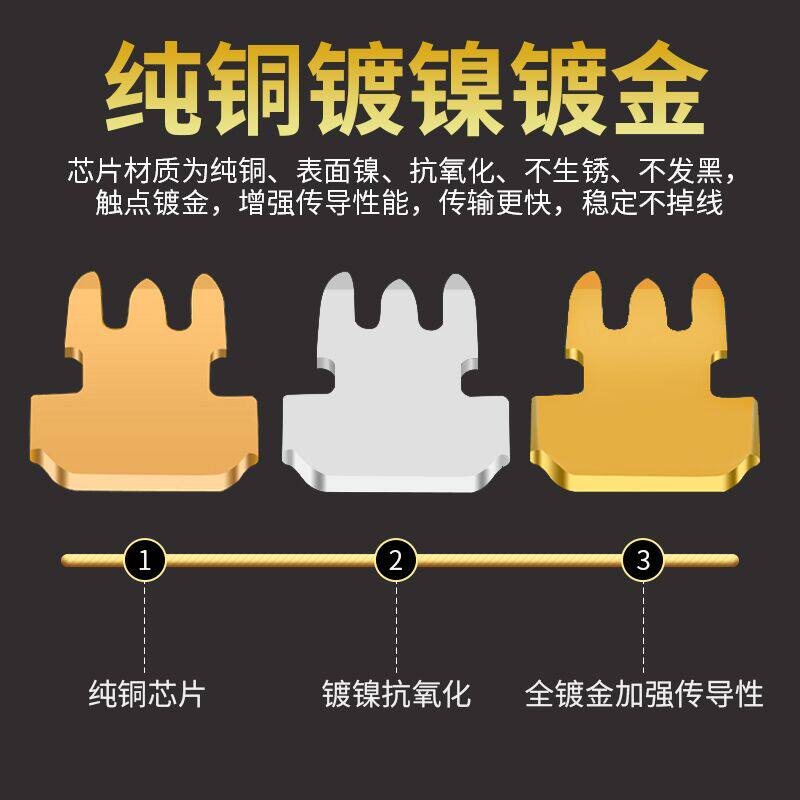 纯铜镀镍镀金

芯片材质为纯铜、表面镍、抗氧化、不生锈、不发黑，触点镀金，增强传导性能，传输更快，稳定不掉线

1
2
3

纯铜芯片

镀镍抗氧化

全镀金加强传导性