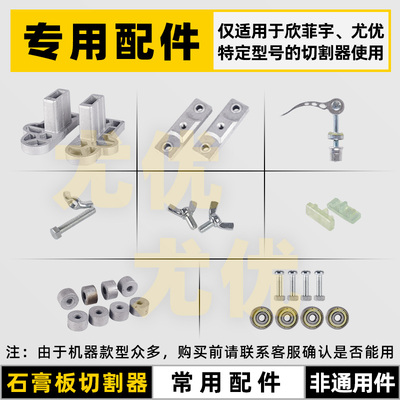 专用配件

仅适用于欣菲宇、尤优特定型号的切割器使用

尤优

尤优

注：由于机器款型众多，购买前请联系客服确认是否能用

石膏板切割器 常用配件 非通用件