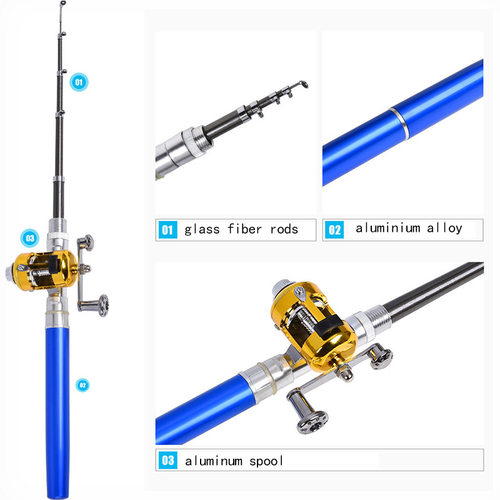 01

03

02

01 glass fiber rods

02 aluminium alloy

03 aluminum spool