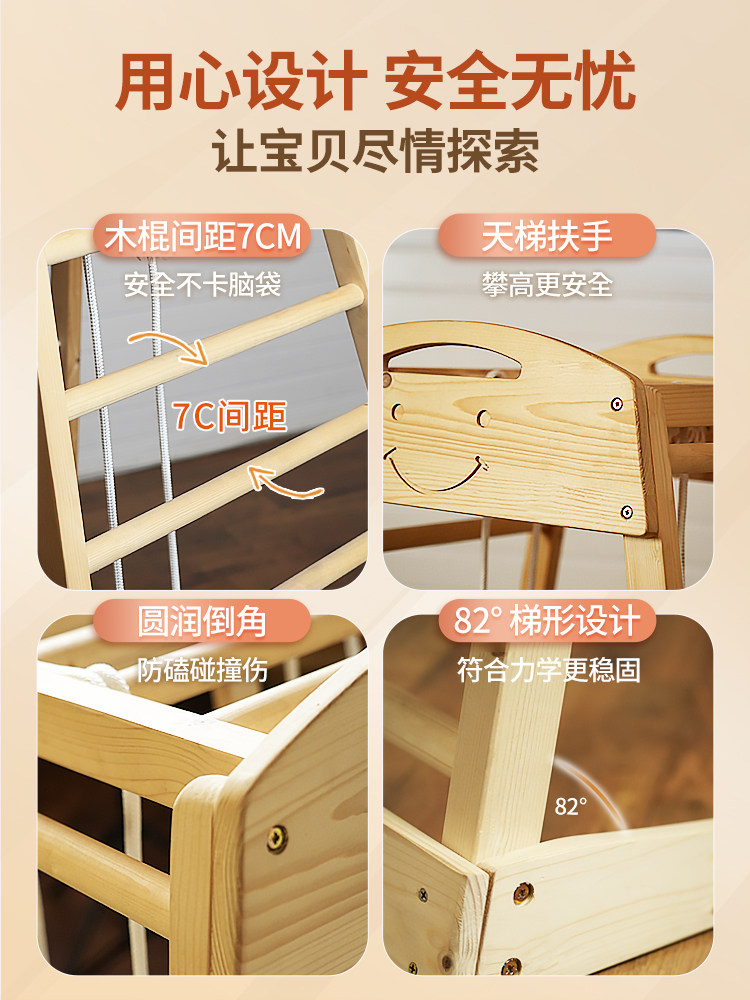 用心设计 安全无忧
让宝贝尽情探索

木棍间距7CM
安全不卡脑袋
7C间距

天梯扶手
攀高更安全

圆润倒角
防磕碰撞伤

82° 梯形设计
符合力学更稳固
82°