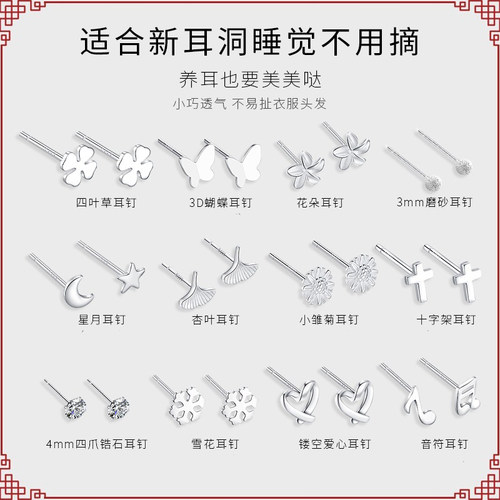 适合新耳洞睡觉不用摘

养耳也要美美哒

小巧透气 不易扯衣服头发

四叶草耳钉

3D蝴蝶耳钉

花朵耳钉

3mm磨砂耳钉

星月耳钉

杏叶耳钉

小雏菊耳钉

十字架耳钉

4mm四爪锆石耳钉

雪花耳钉

镂空爱心耳钉

音符耳钉