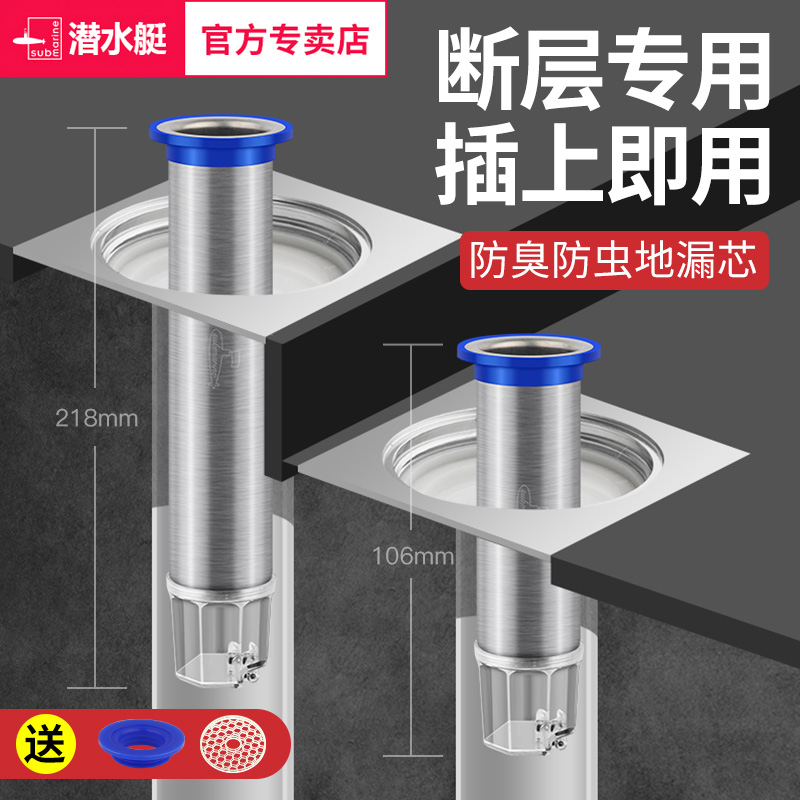 submarine 潜水艇 官方专卖店

断层专用
插上即用

防臭防虫地漏芯

218mm

106mm

送