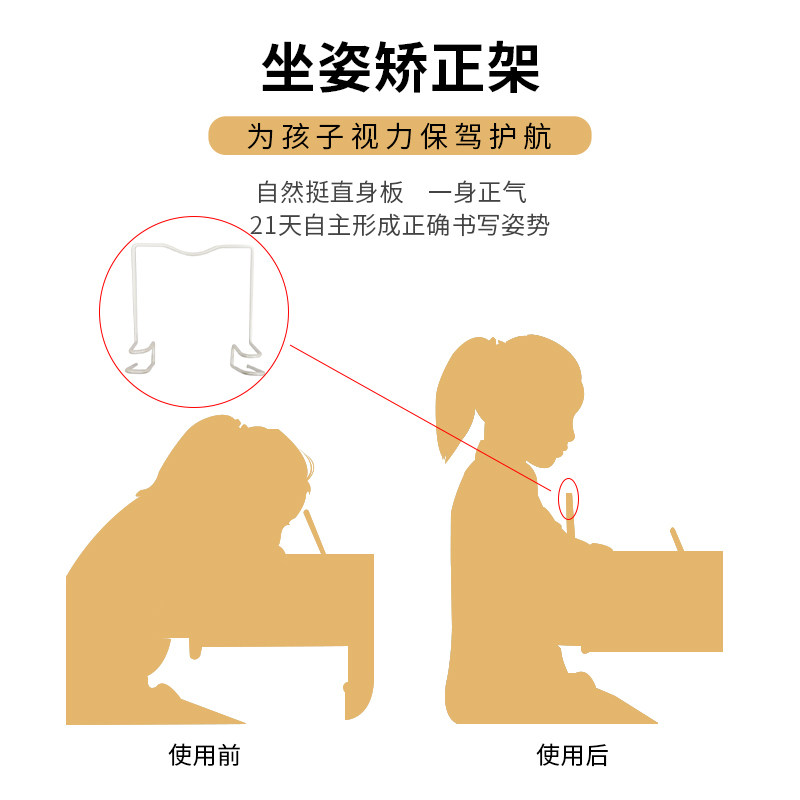 坐姿矫正架

为孩子视力保驾护航

自然挺直身板　一身正气
21天自主形成正确书写姿势

使用前

使用后