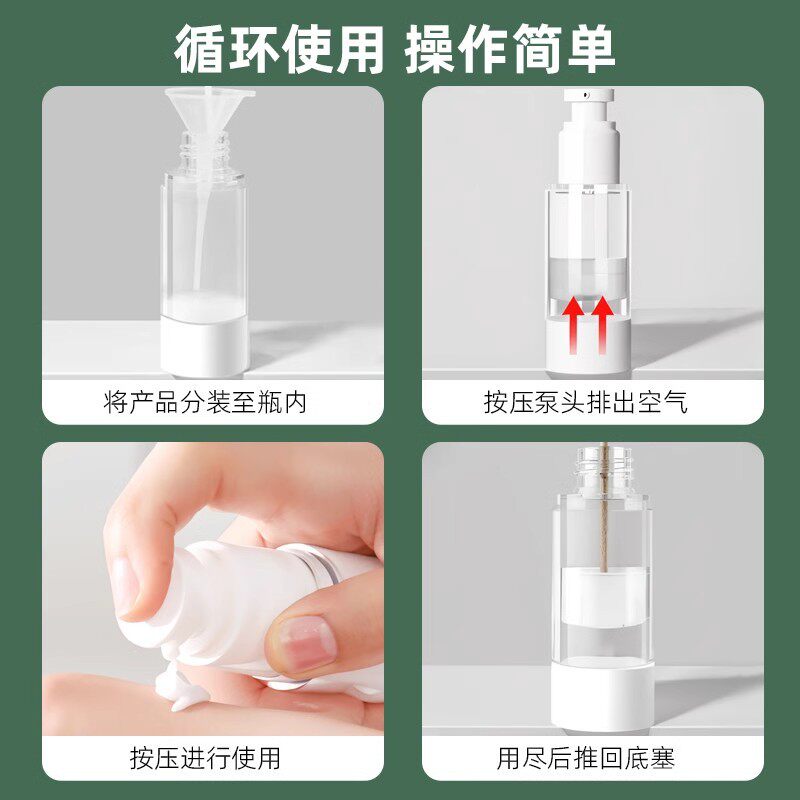 循环使用 操作简单

将产品分装至瓶内

按压泵头排出空气

按压进行使用

用尽后推回底塞