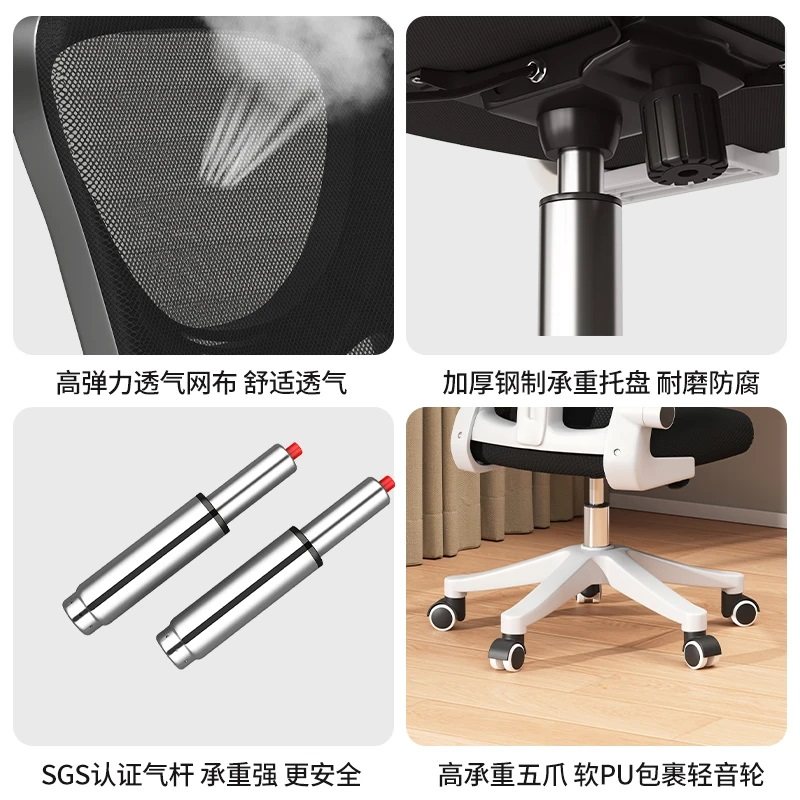 高弹力透气网布 舒适透气

加厚钢制承重托盘 耐磨防腐

SGS认证气杆 承重强 更安全

高承重五爪 软PU包裹轻音轮