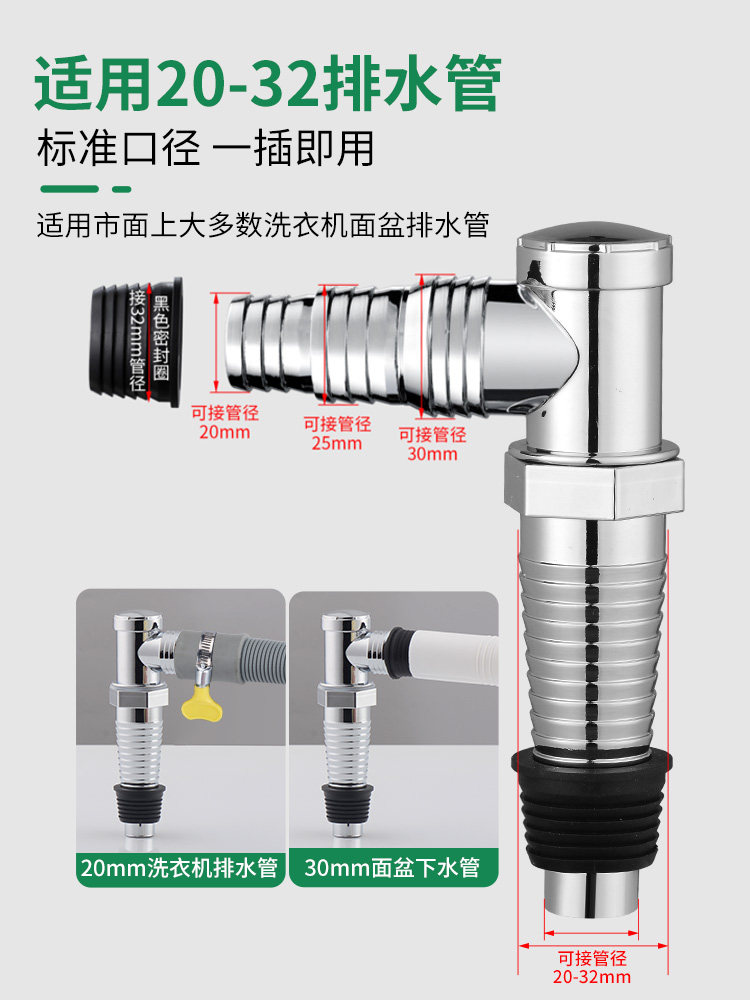 适用20-32排水管

标准口径 一插即用

适用市面上大多数洗衣机面盆排水管

黑色密封圈

接32mm管径

可接管径
20mm

可接管径
25mm

可接管径
30mm

20mm洗衣机排水管

30mm面盆下水管

可接管径
20-32mm