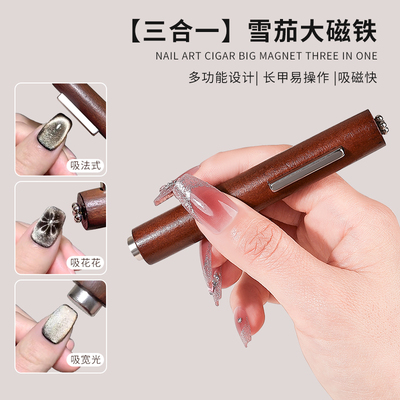 【三合一】雪茄大磁铁

NAIL ART CIGAR BIG MAGNET THREE IN ONE

多功能设计| 长甲易操作 |吸磁快

吸法式

吸花花

吸宽光