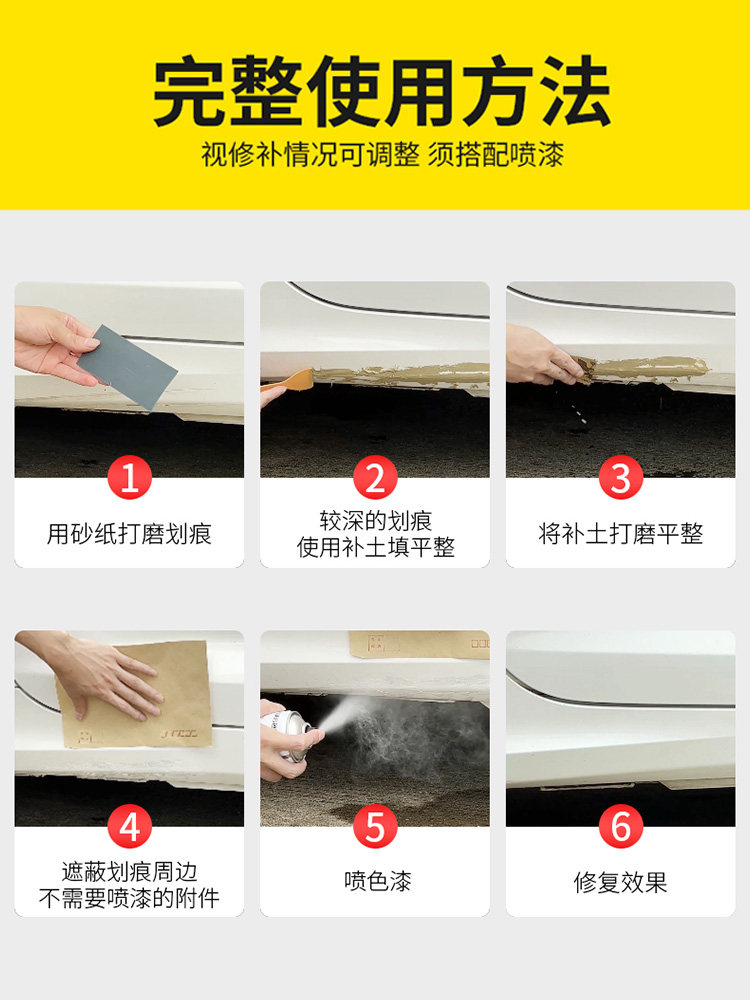 完整使用方法

视修补情况可调整 须搭配喷漆

1

用砂纸打磨划痕

2

较深的划痕
使用补土填平整

3

将补土打磨平整

4

遮蔽划痕周边
不需要喷漆的附件

5

喷色漆

6

修复效果